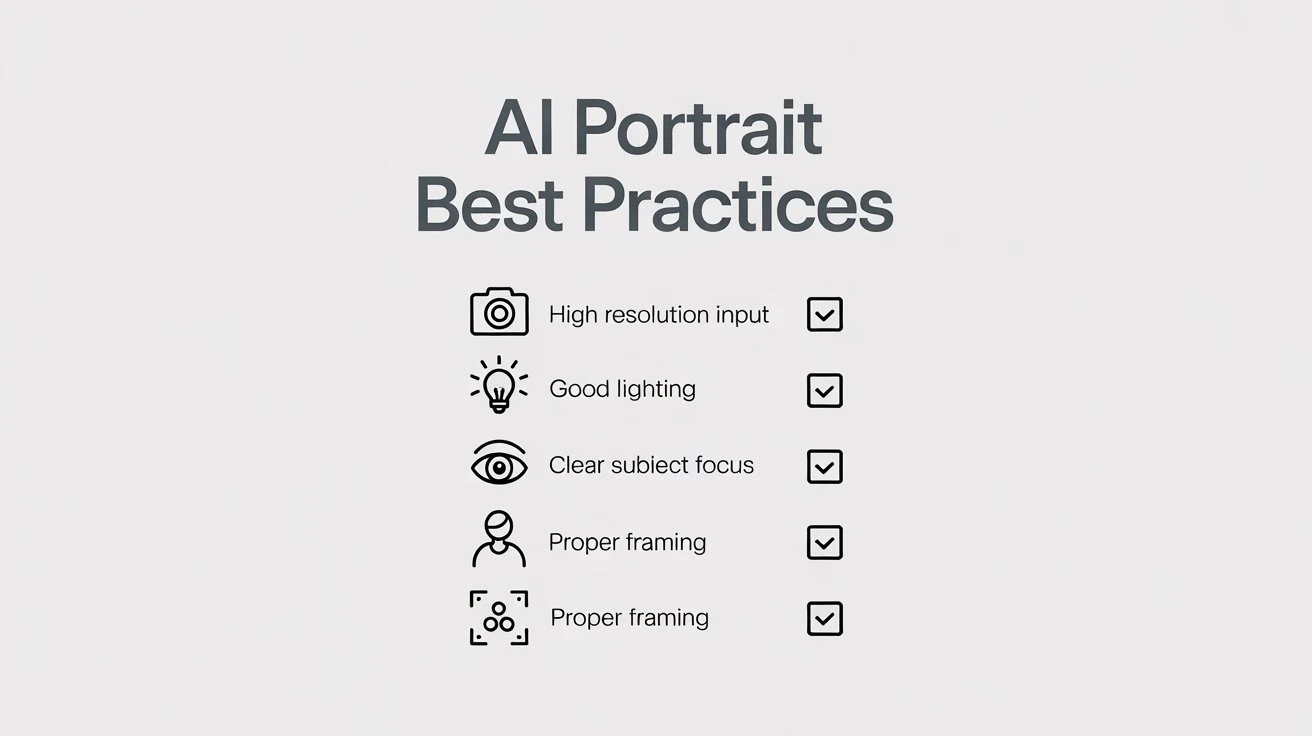 AI Portrait
Best Practices

High resolution input

Good lighting

Clear subiect focus

Proper framing

Proper framing